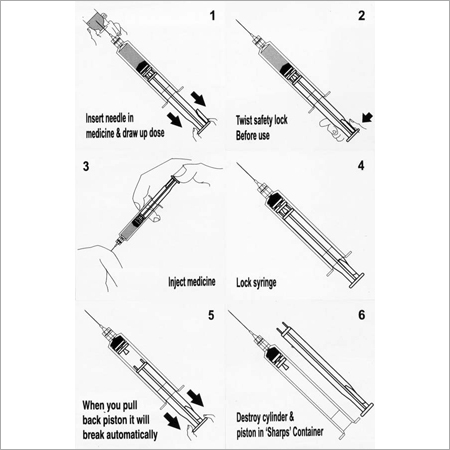 1

Insert needle in medicine & draw up dose

2

Twist safety lock Before use

3

Inject medicine

4

Lock syringe

5

When you pull back piston it will break automatically

6

Destroy cylinder & piston in 'Sharps' Container