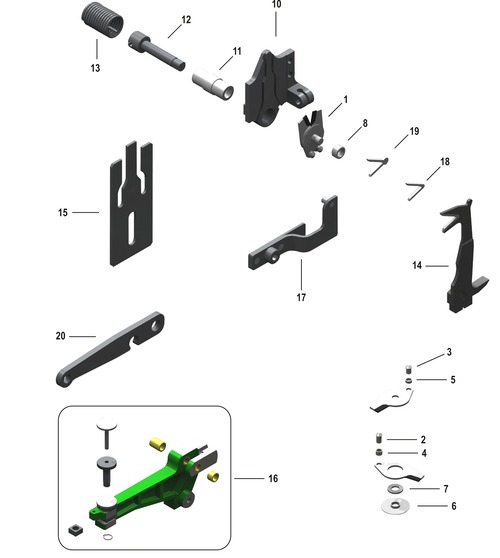 10
12
13
11
1
8
19
18
15
17
14
20
3
5
2
4
16
7
6